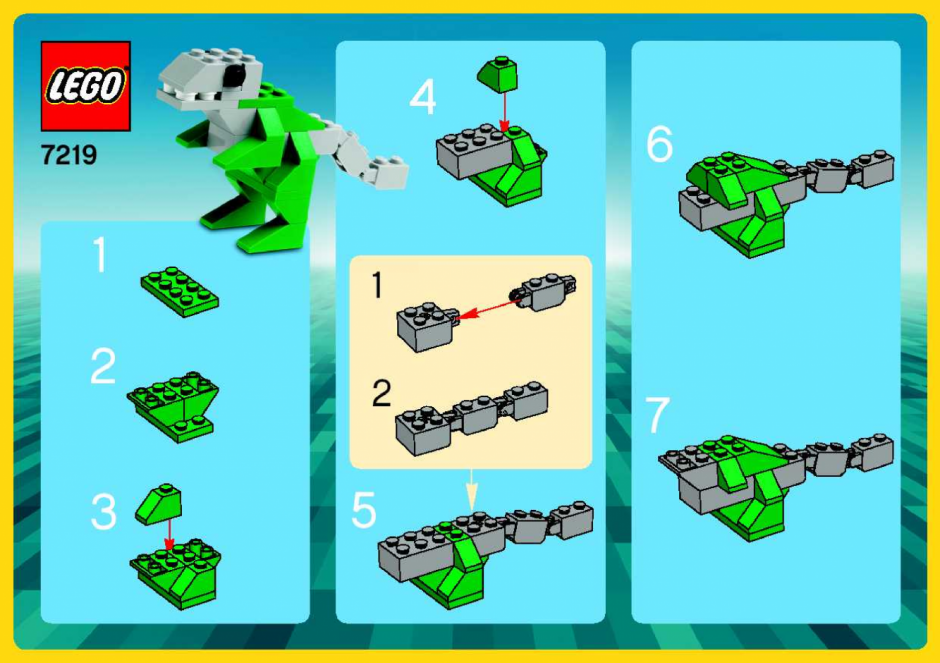 LEGO
7219

1

2

3

4

1

2

5

6

7