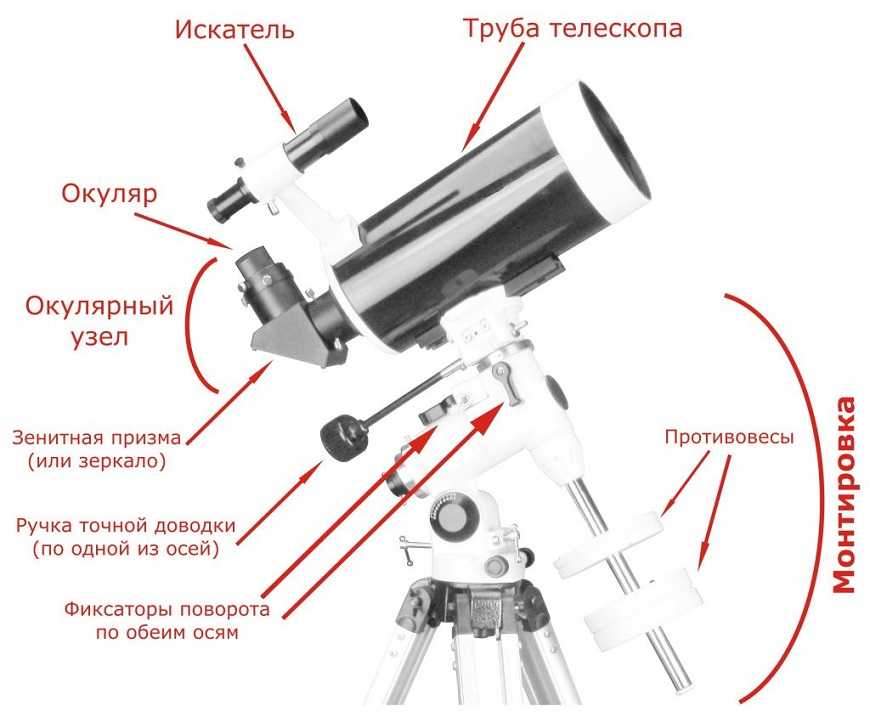 Искатель

Труба телескопа

Окуляр

Окулярный узел

Зенитная призма (или зеркало)

Ручка точной доводки (по одной из осей)

Фиксаторы поворота по обеим осям

Противовесы

Монтировка