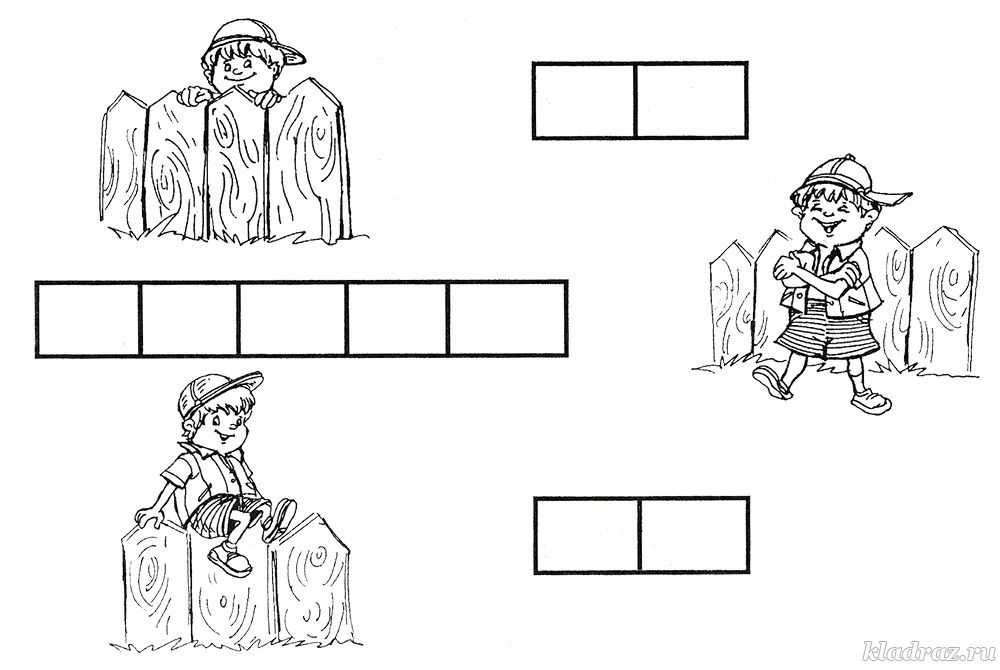 kladraz.ru