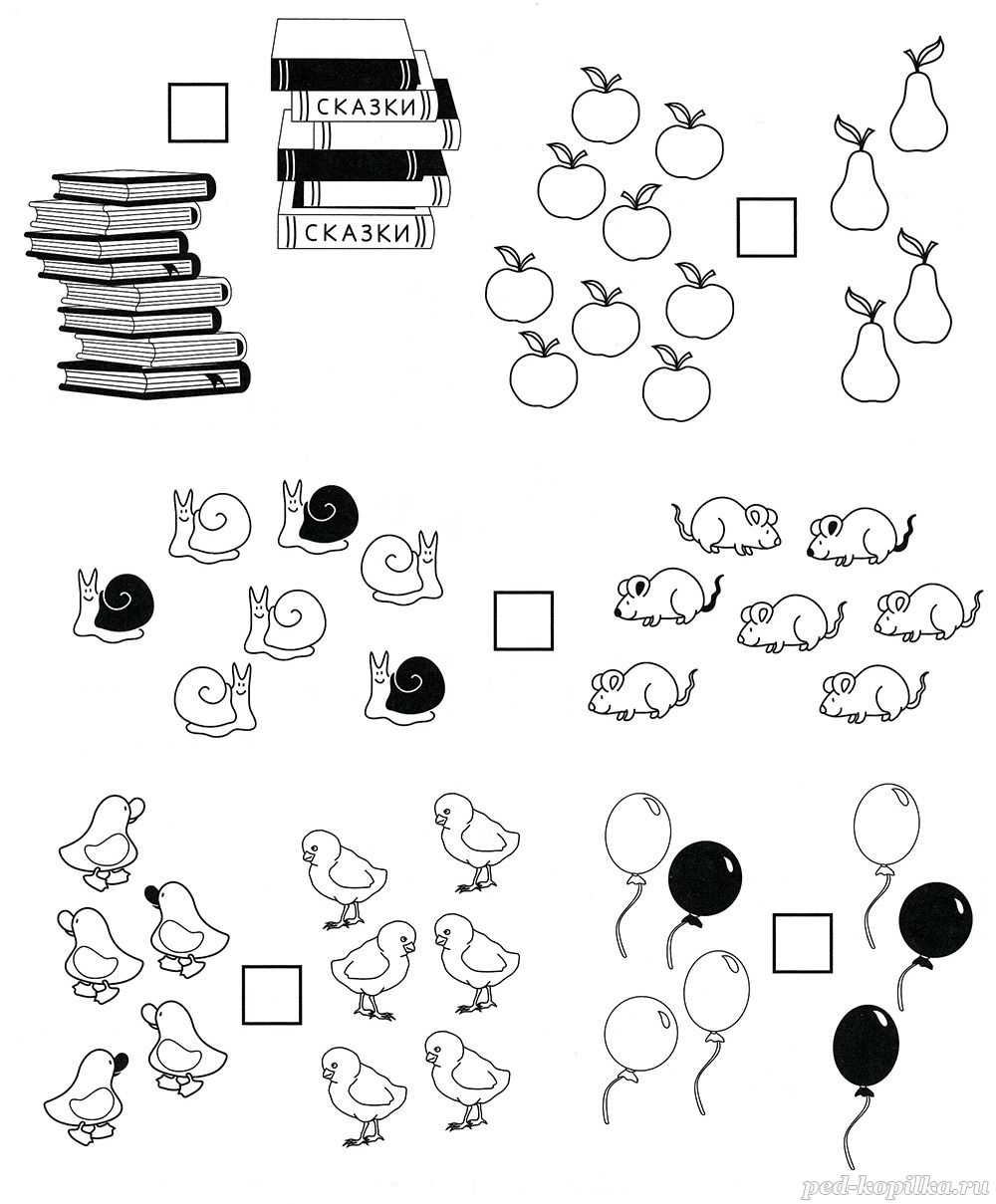 СКАЗКИ
СКАЗКИ
ped-kopilka.ru